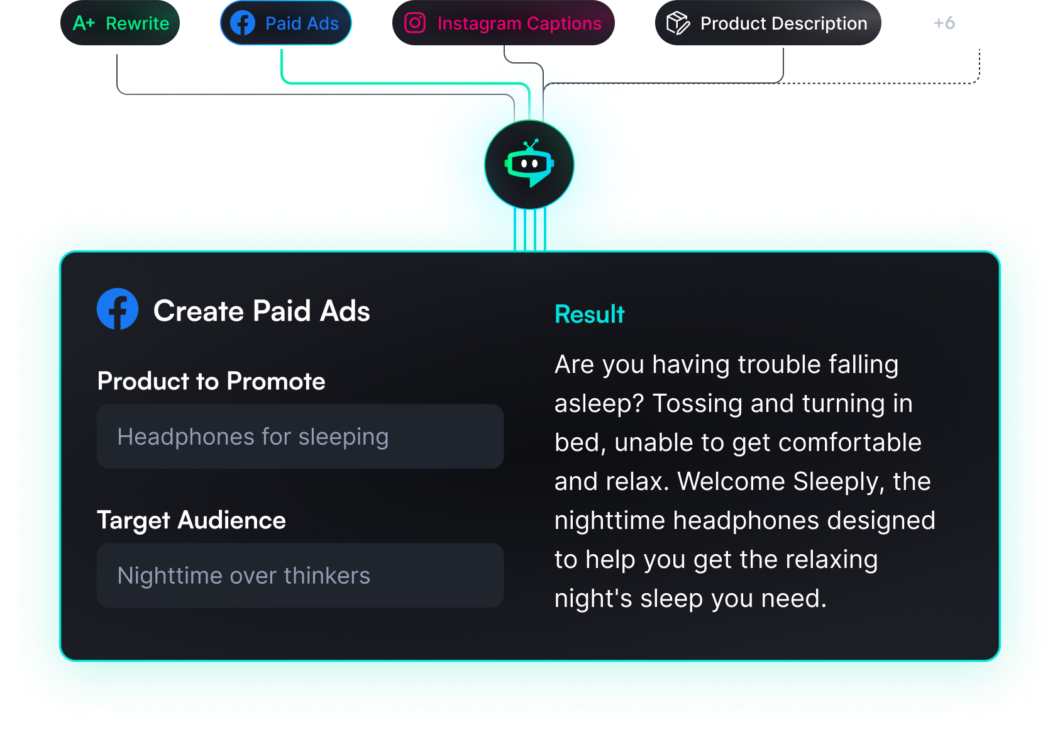 A+ Rewrite

Paid Ads

Instagram Captions

Product Description

+6

Create Paid Ads

Product to Promote

Headphones for sleeping

Target Audience

Nighttime over thinkers

Result

Are you having trouble falling asleep? Tossing and turning in bed, unable to get comfortable and relax. Welcome Sleeply, the nighttime headphones designed to help you get the relaxing night's sleep you need.